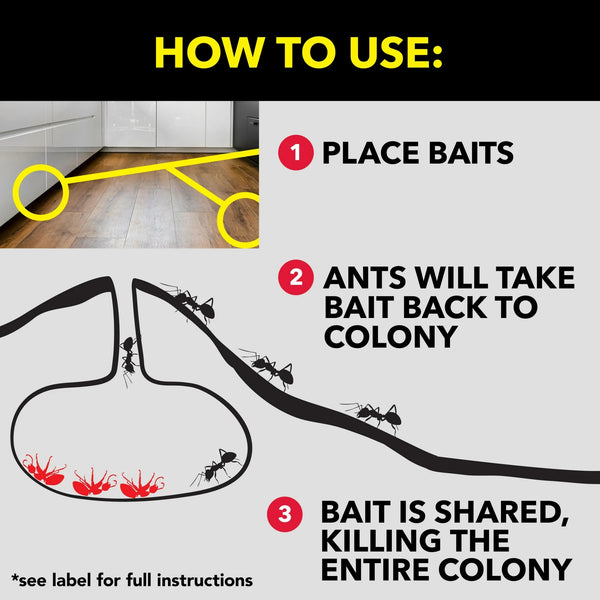 HOW TO USE:

1 PLACE BAITS

2 ANTS WILL TAKE BAIT BACK TO COLONY

3 BAIT IS SHARED, KILLING THE ENTIRE COLONY

*see label for full instructions