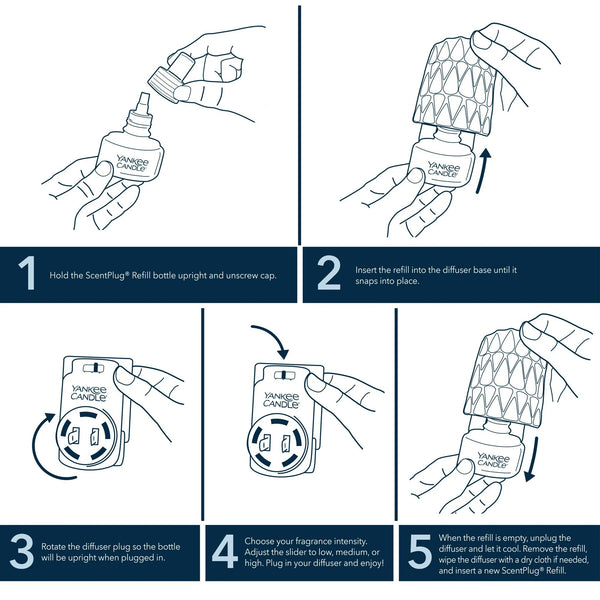 YANKEE CANDLE

YANKEE CANDLE

1 Hold the ScentPlug® Refill bottle upright and unscrew cap.

2 Insert the refill into the diffuser base until it snaps into place.

YANKEE CANDLE

YANKEE CANDLE

YANKEE CANDLE

3 Rotate the diffuser plug so the bottle will be upright when plugged in.

4 Choose your fragrance intensity. Adjust the slider to low, medium, or high. Plug in your diffuser and enjoy!

5 When the refill is empty, unplug the diffuser and let it cool. Remove the refill, wipe the diffuser with a dry cloth if needed, and insert a new ScentPlug® Refill.