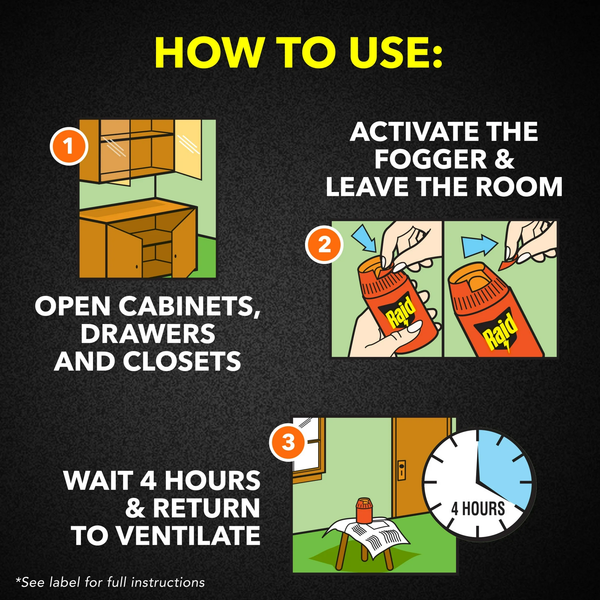 HOW TO USE:

1

OPEN CABINETS, DRAWERS AND CLOSETS

ACTIVATE THE FOGGER & LEAVE THE ROOM

2

Raid

Raid

3

WAIT 4 HOURS & RETURN TO VENTILATE

4 HOURS

*See label for full instructions