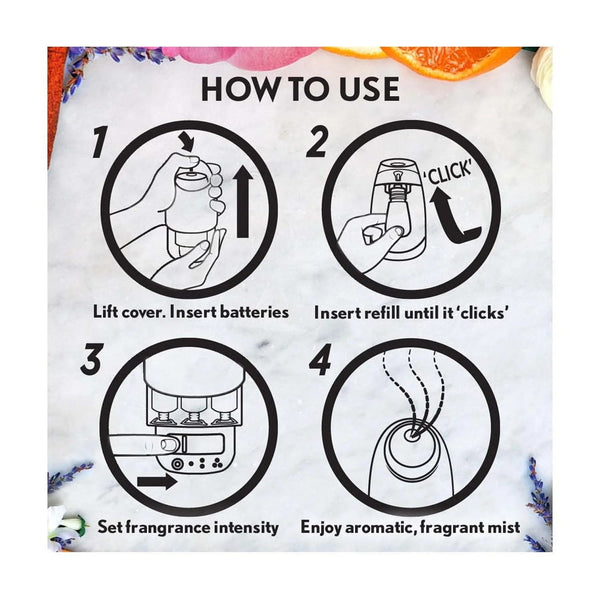 HOW TO USE

1

Lift cover. Insert batteries

2

'CLICK'

Insert refill until it 'clicks'

3

Set frangrance intensity

4

Enjoy aromatic, fragrant mist